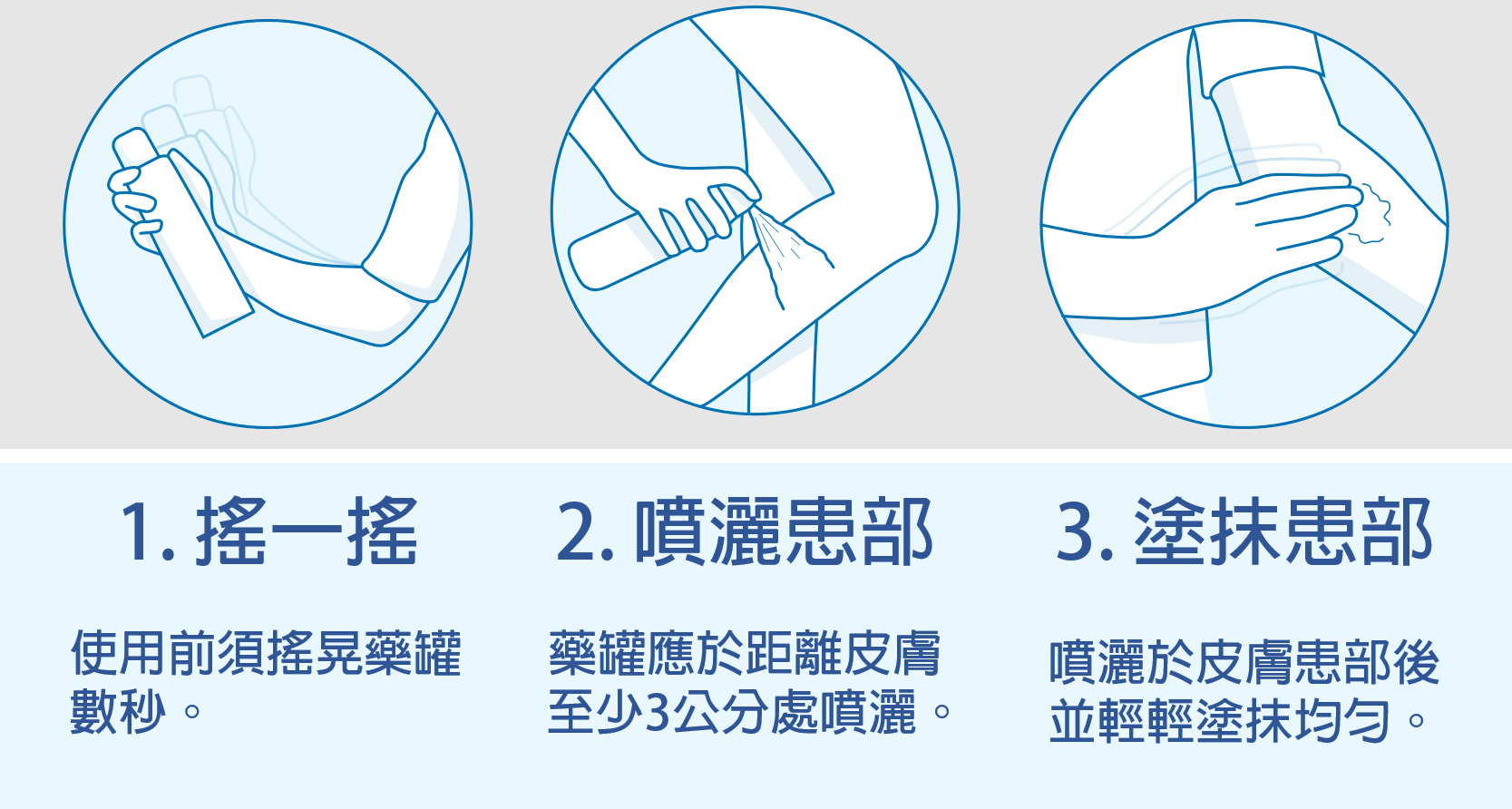 1. 搖一搖

使用前須搖晃藥罐數秒。

2. 噴灑患部

藥罐應於距離皮膚至少3公分處噴灑。

3. 塗抹患部

噴灑於皮膚患部後並輕輕塗抹均勻。